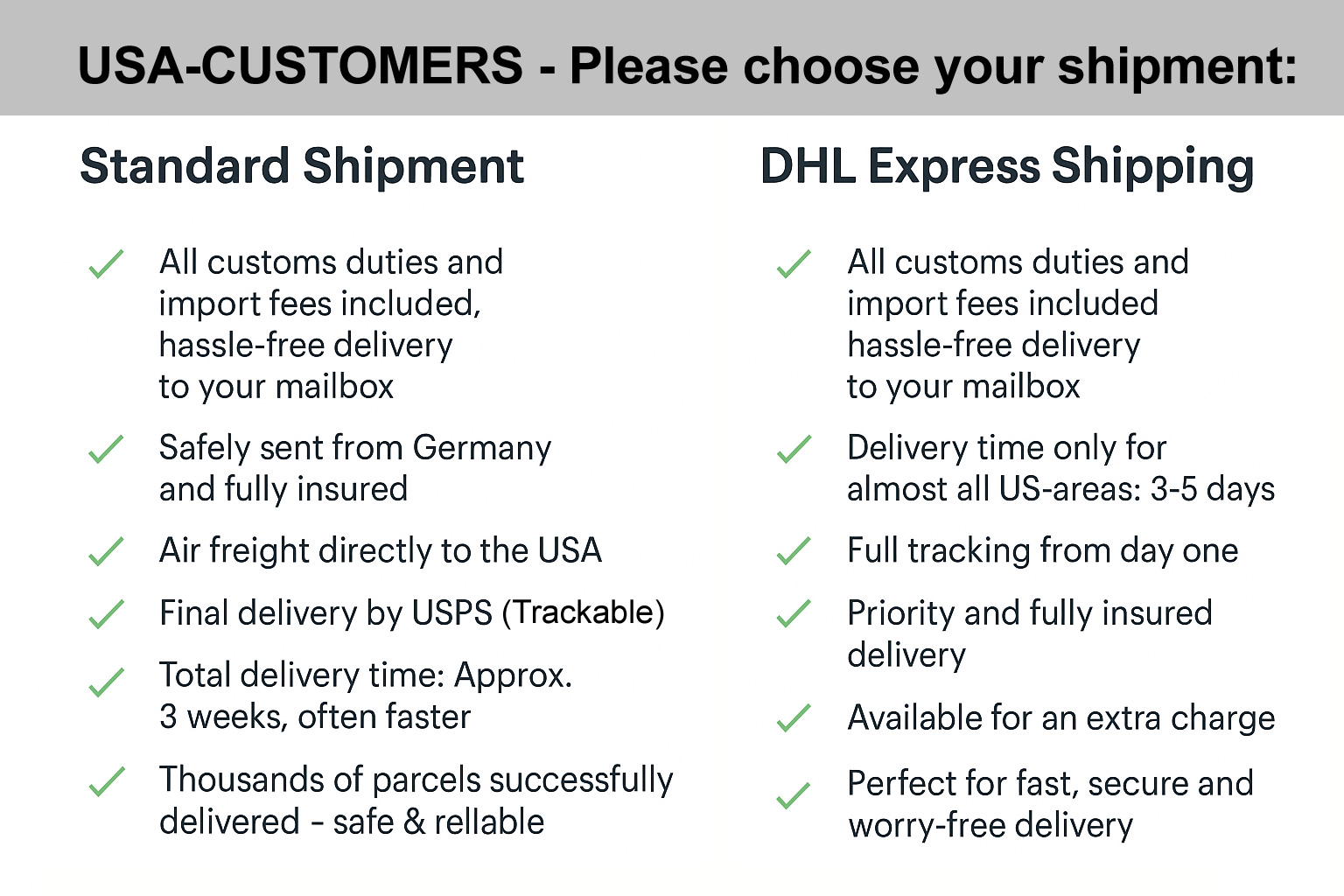 USA-CUSTOMERS - Please choose your shipment:

Standard Shipment

✓ All customs duties and import fees included, hassle-free delivery to your mailbox

✓ Safely sent from Germany and fully insured

✓ Air freight directly to the USA

✓ Final delivery by USPS (Trackable)

✓ Total delivery time: Approx. 3 weeks, often faster

✓ Thousands of parcels successfully delivered - safe & rellable

DHL Express Shipping

✓ All customs duties and import fees included hassle-free delivery to your mailbox

✓ Delivery time only for almost all US-areas: 3-5 days

✓ Full tracking from day one

✓ Priority and fully insured delivery

✓ Available for an extra charge

✓ Perfect for fast, secure and worry-free delivery